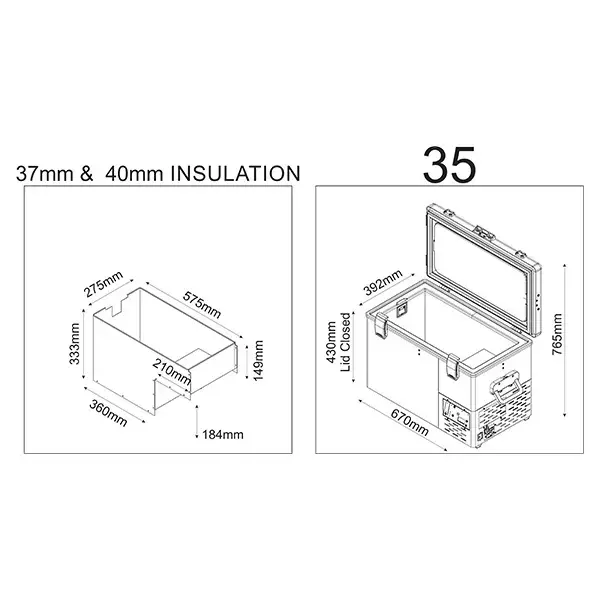 37mm & 40mm INSULATION

275mm
575mm
333mm
210mm
149mm
360mm
184mm

35

392mm
430mm
Lid Closed
765mm
670mm